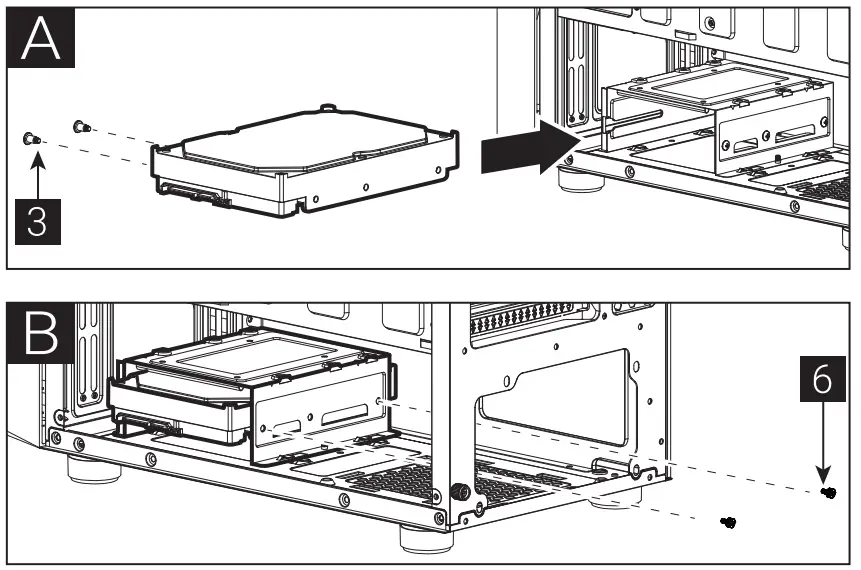 A

3

B

6