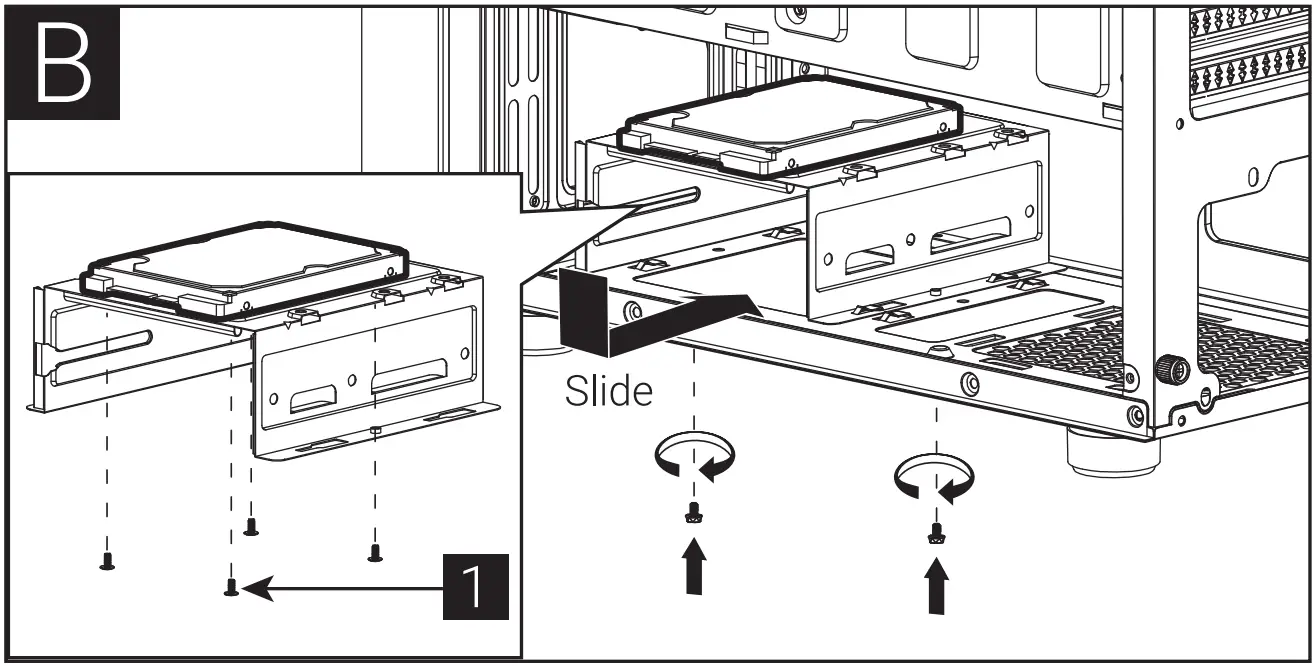 B

Slide

1