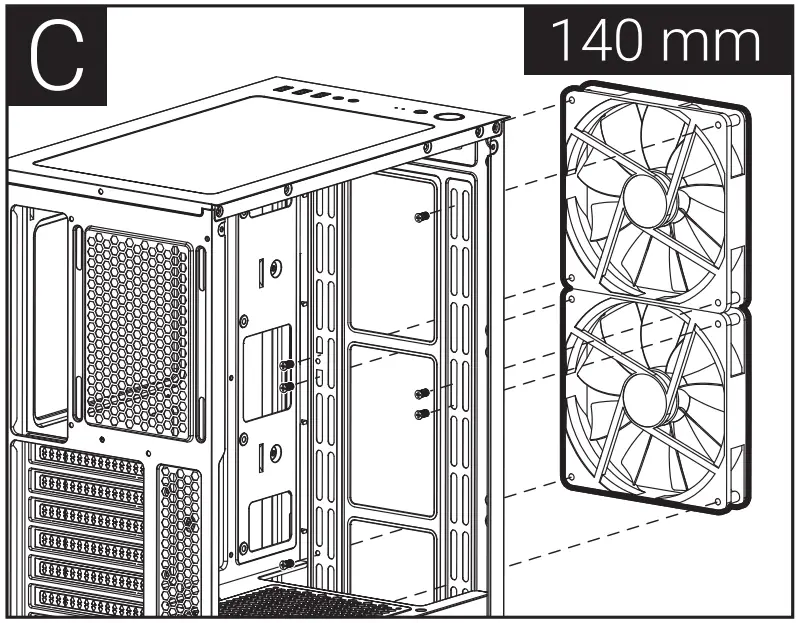 C

140 mm