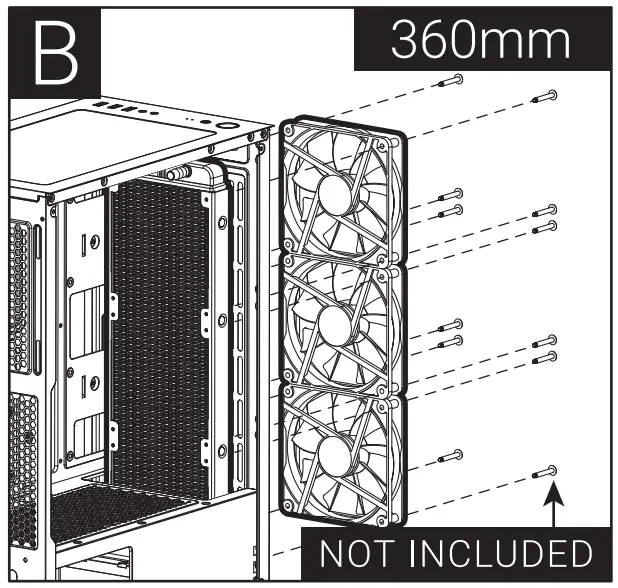 B

360mm

NOT INCLUDED