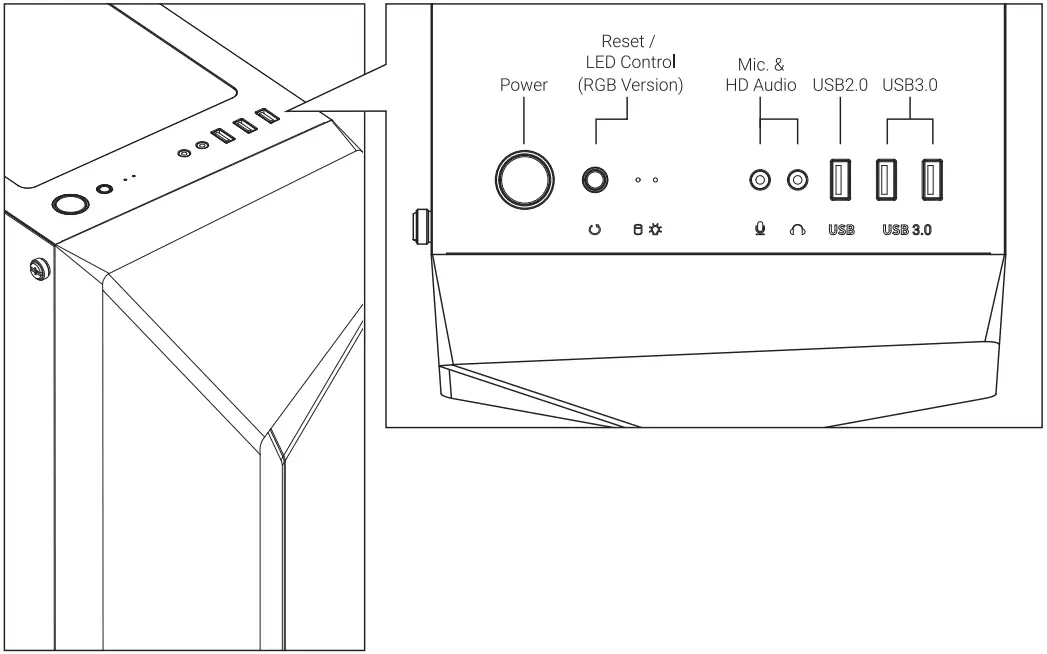 Power

Reset /
LED Control
(RGB Version)

Mic. &
HD Audio

USB2.0

USB3.0

USB

USB 3.0