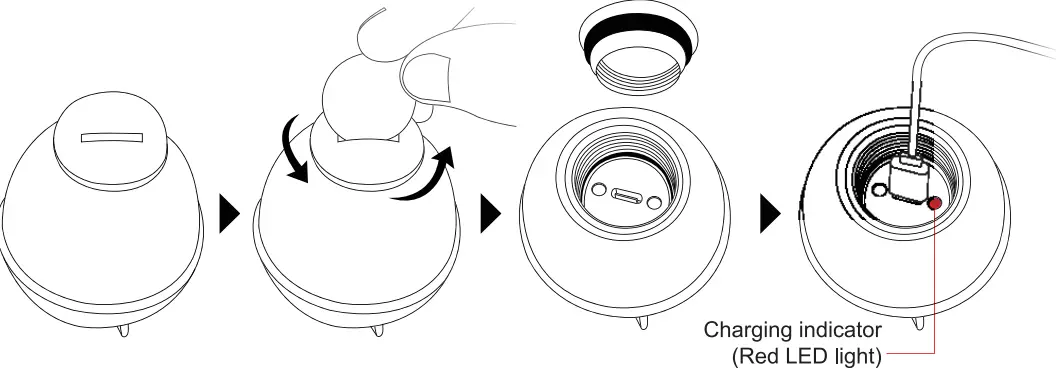 Charging indicator
(Red LED light)