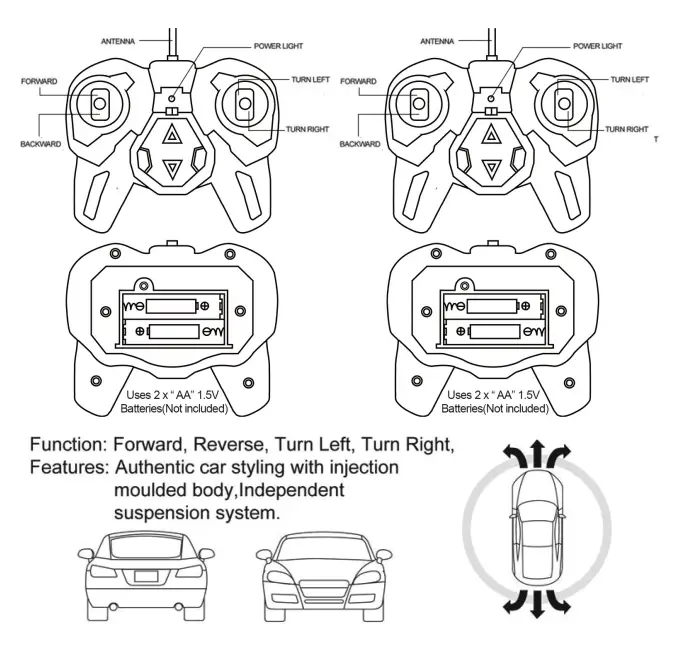 ANTENNA
POWER LIGHT
FORWARD
TURN LEFT
TURN RIGHT
BACKWARD

ANTENNA
POWER LIGHT
FORWARD
TURN LEFT
TURN RIGHT
BACKWARD
T

Uses 2 x " AA" 1.5V Batteries(Not included)

Uses 2 x " AA" 1.5V Batteries(Not included)

Function: Forward, Reverse, Turn Left, Turn Right,
Features: Authentic car styling with injection moulded body,Independent suspension system.