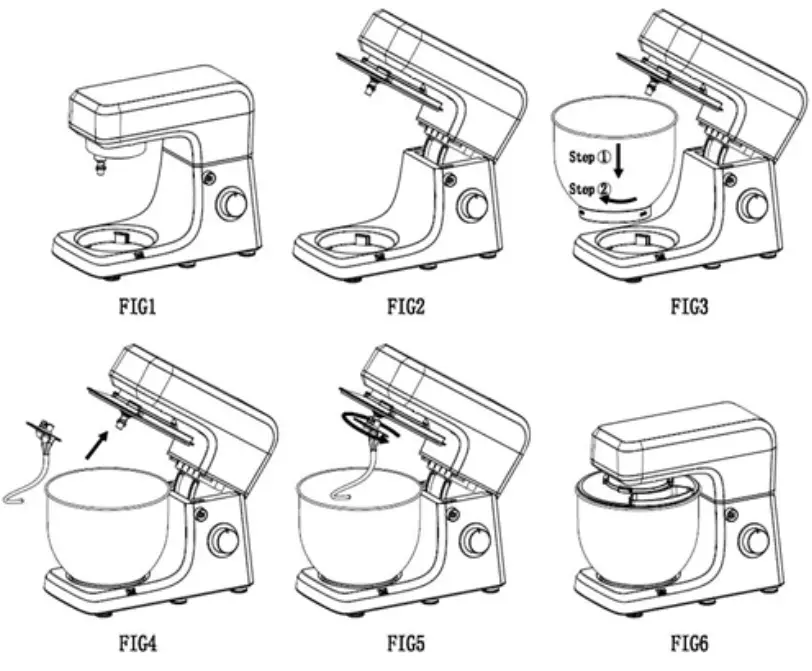 FIG1

FIG2

Step ①
Step ②

FIG3

FIG4

FIG5

FIG6