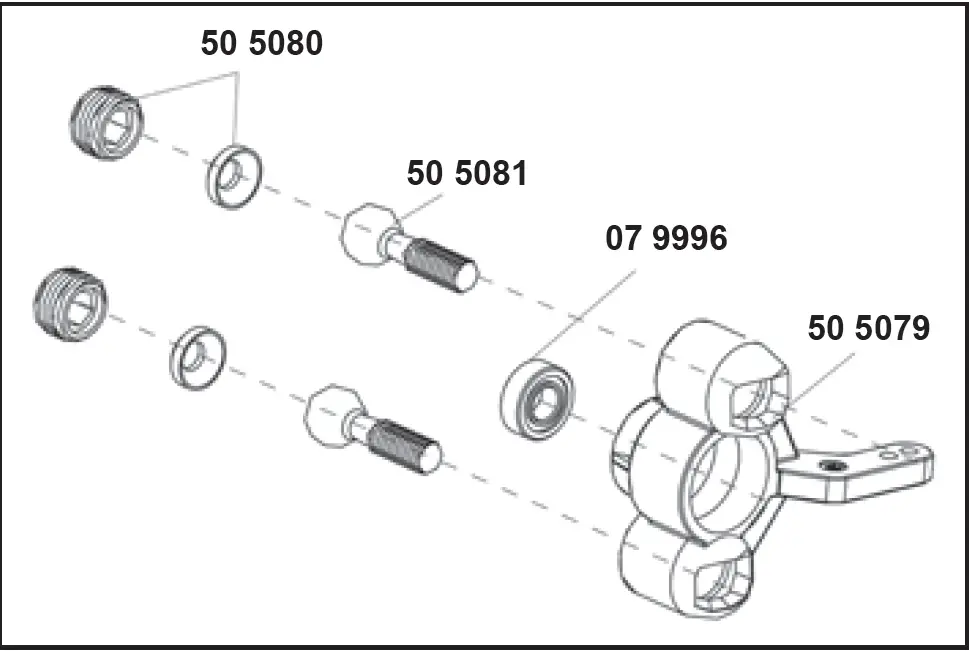 50 5080

50 5081

07 9996

50 5079