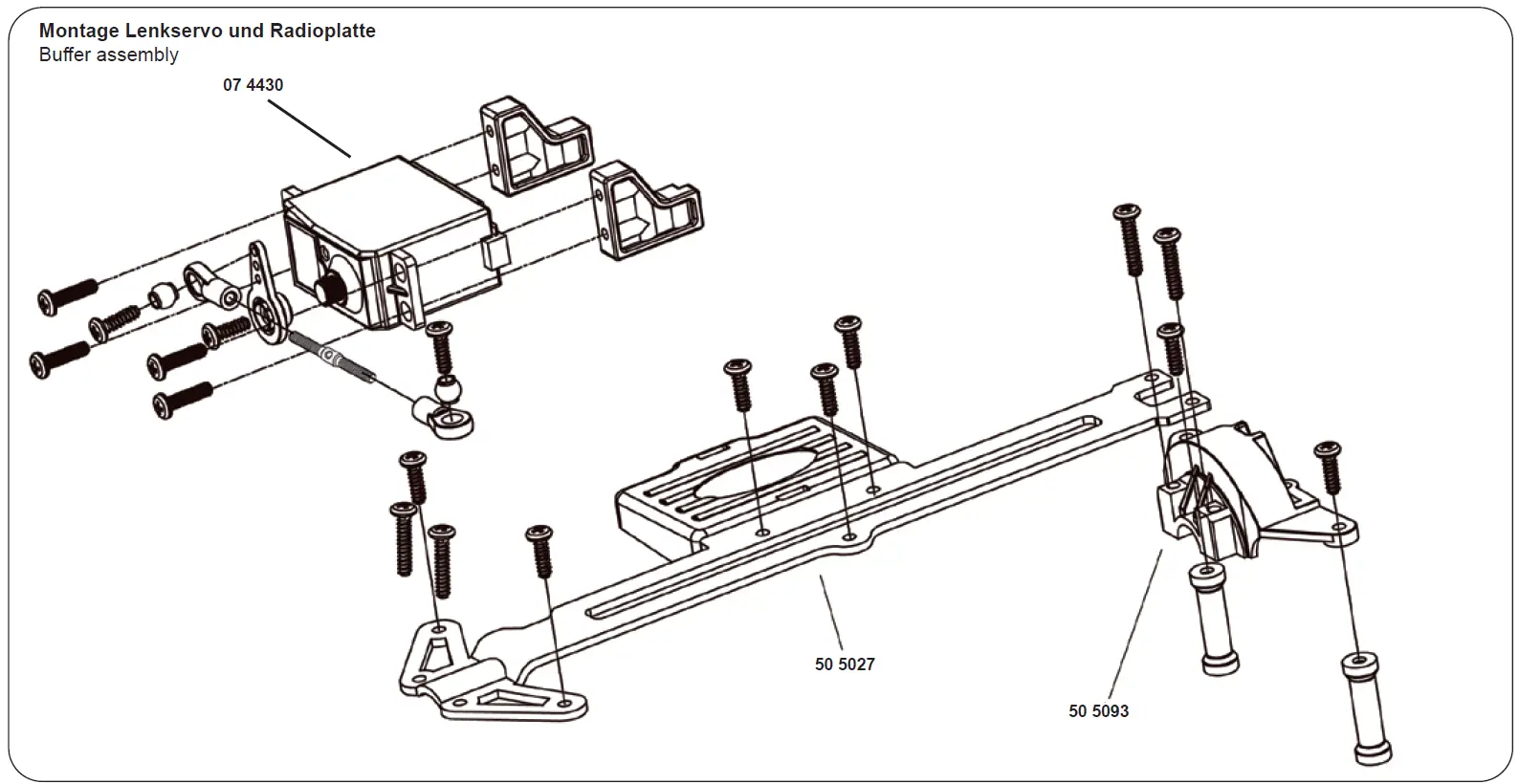 Montage Lenkservo und Radioplatte
Buffer assembly

07 4430

50 5027

50 5093