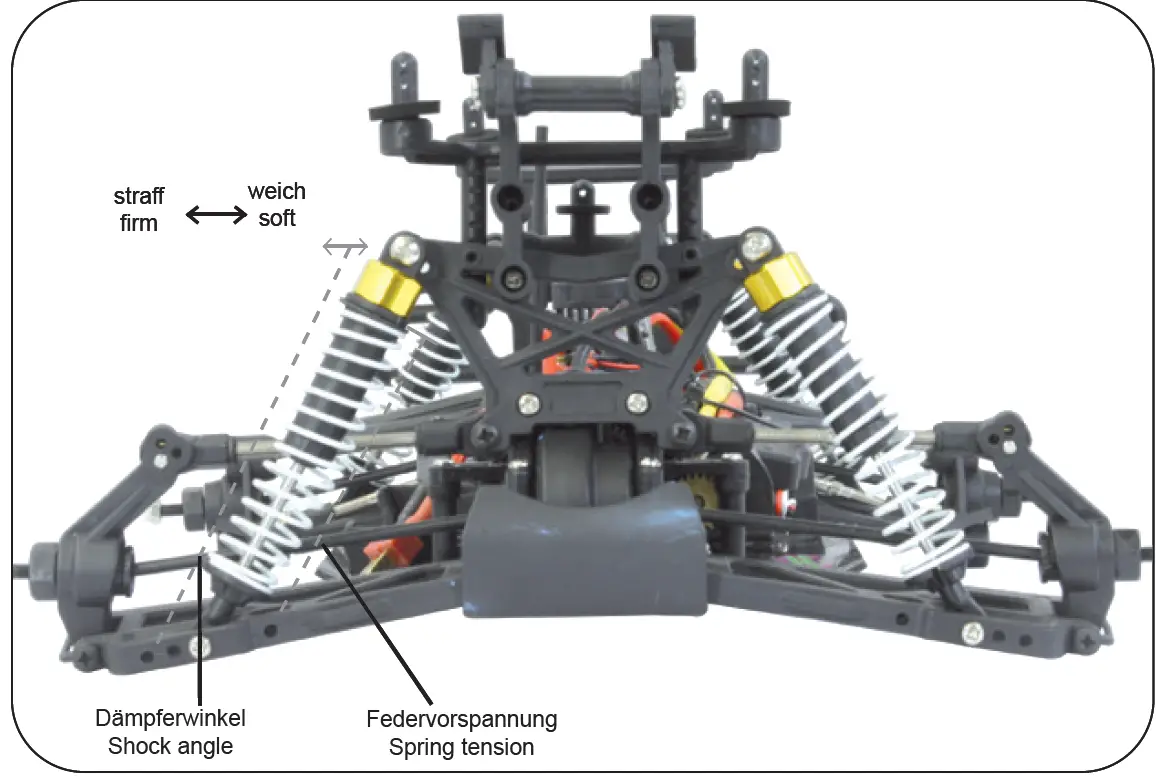 straff
firm

weich
soft

Dämpferwinkel
Shock angle

Federvorspannung
Spring tension