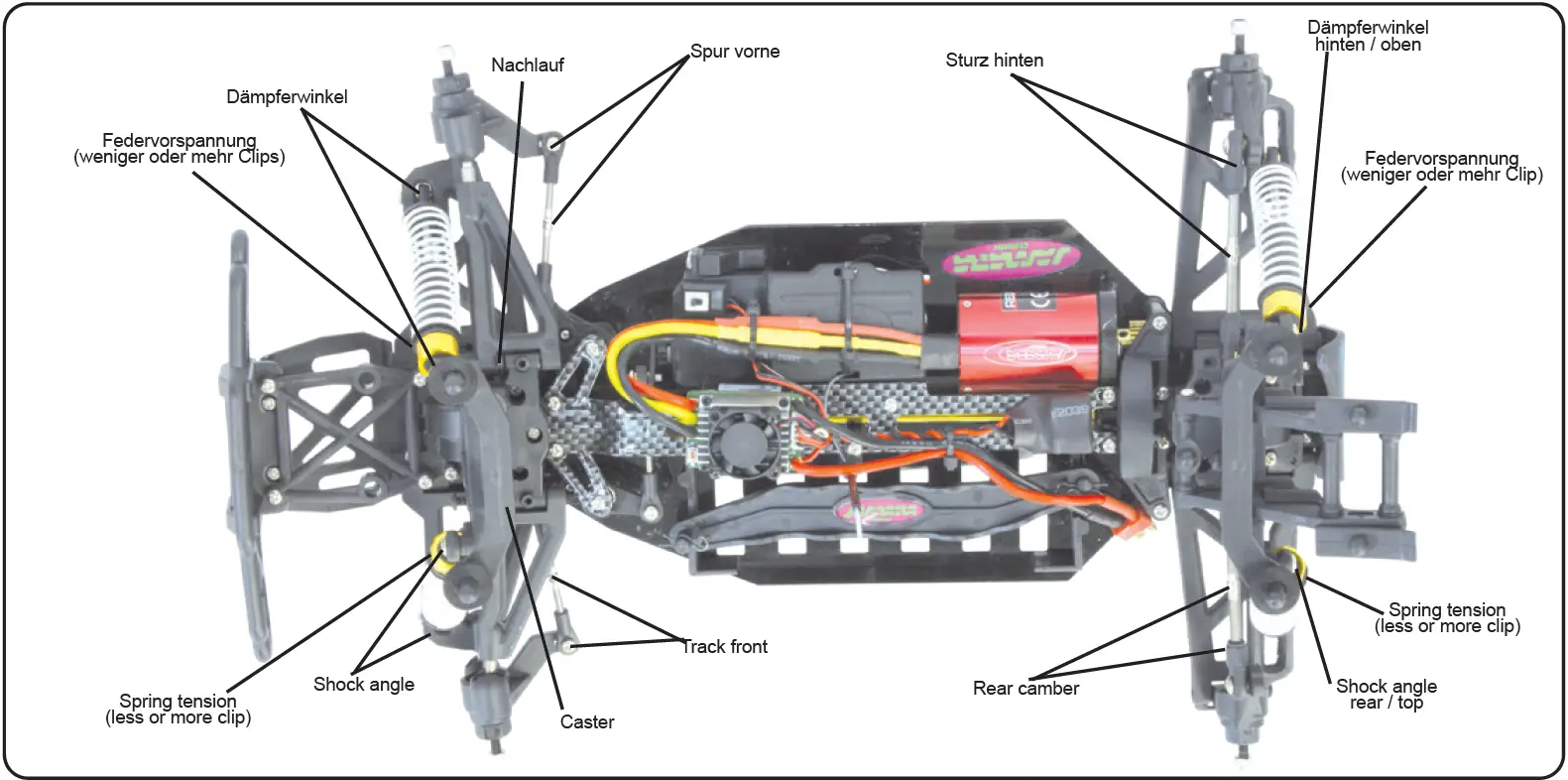 Dämpferwinkel

Federvorspannung
(weniger oder mehr Clips)

Nachlauf

Spur vorne

Sturz hinten

Dämpferwinkel
hinten / oben

Federvorspannung
(weniger oder mehr Clip)

Spring tension
(less or more clip)

Shock angle

Caster

Track front

Rear camber

Spring tension
(less or more clip)

Shock angle
rear / top