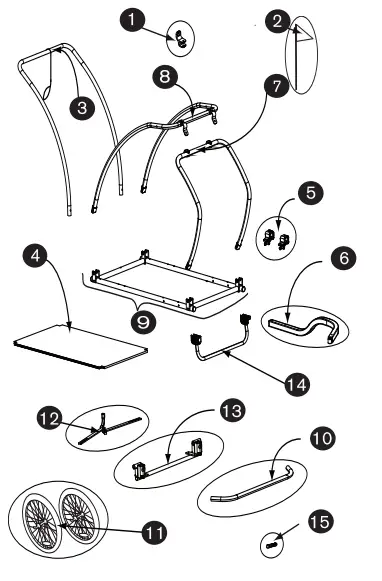 1
2
3
8
7
5
4
6
9
14
12
13
10
11
15