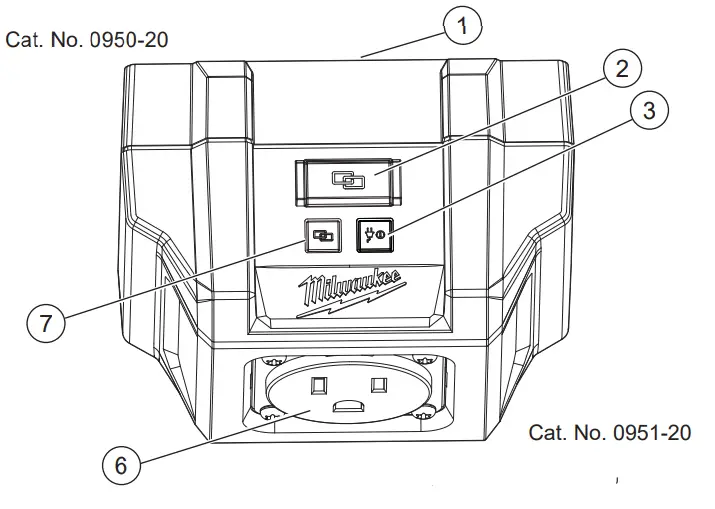 Cat. No. 0950-20

1

2

3

7

Milwaukee

6

Cat. No. 0951-20