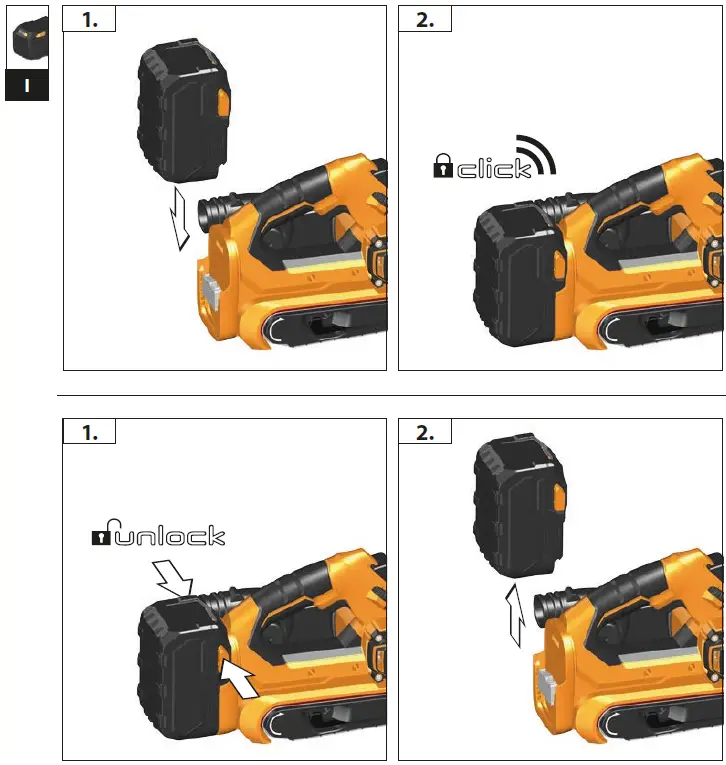 I

1.

2.

click

1.

unlock

2.