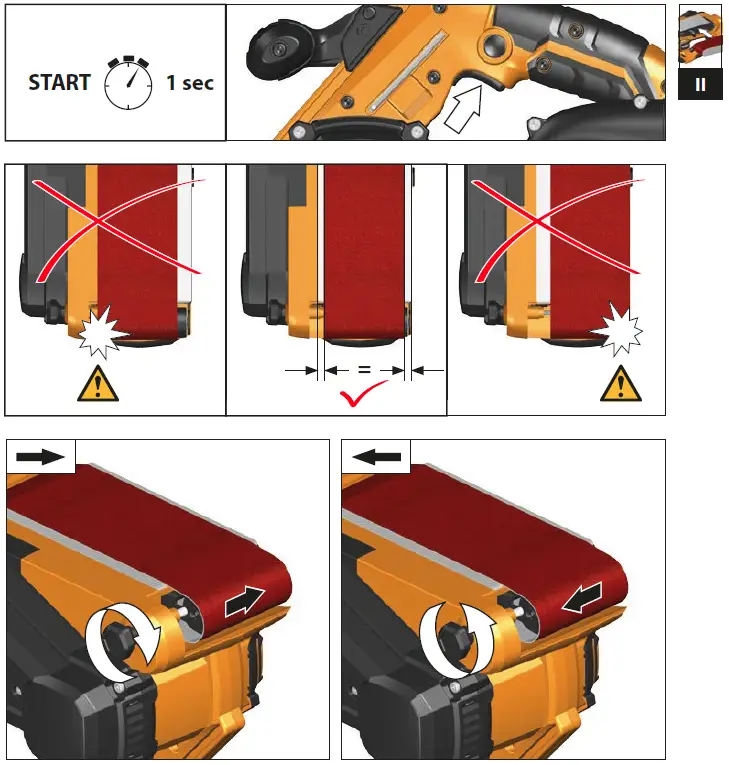 START 1 sec

II

=