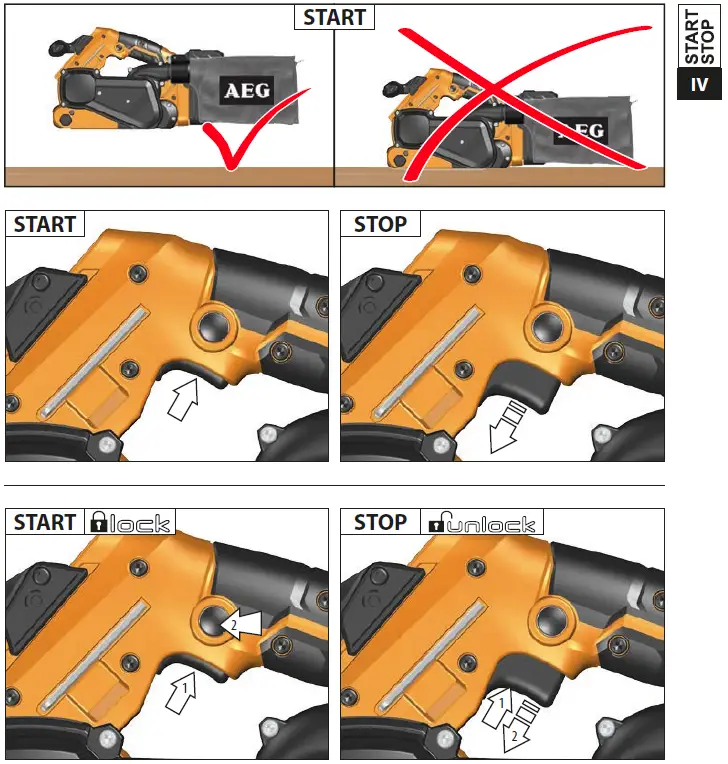 START

AEG

AEG

START
STOP
IV

START

STOP

START lock

2

1

STOP unlock

1

2