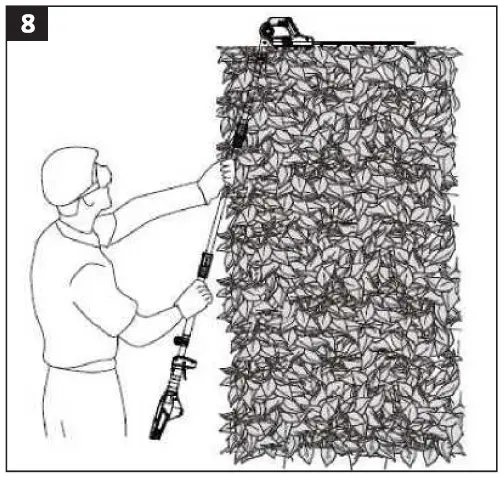 8