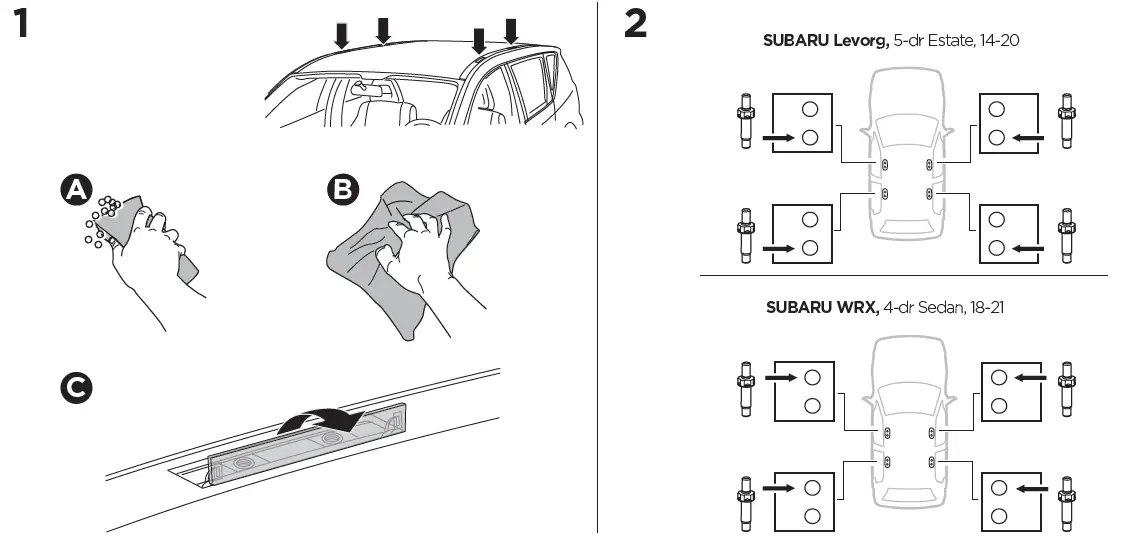 1

A

B

C

2

SUBARU Levorg, 5-dr Estate, 14-20

SUBARU WRX, 4-dr Sedan, 18-21