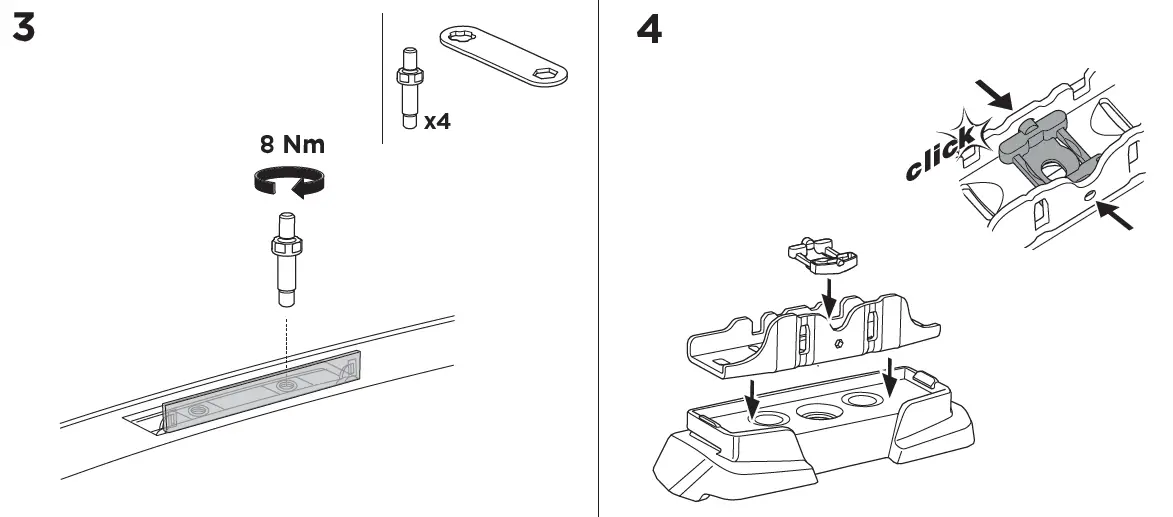 3

x4

8 Nm

4

click