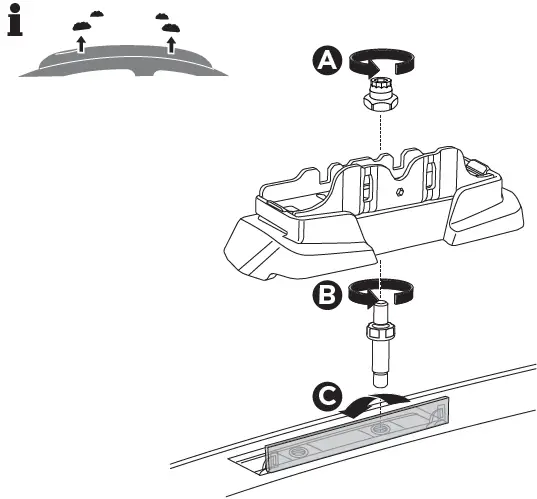 i

A

B

C