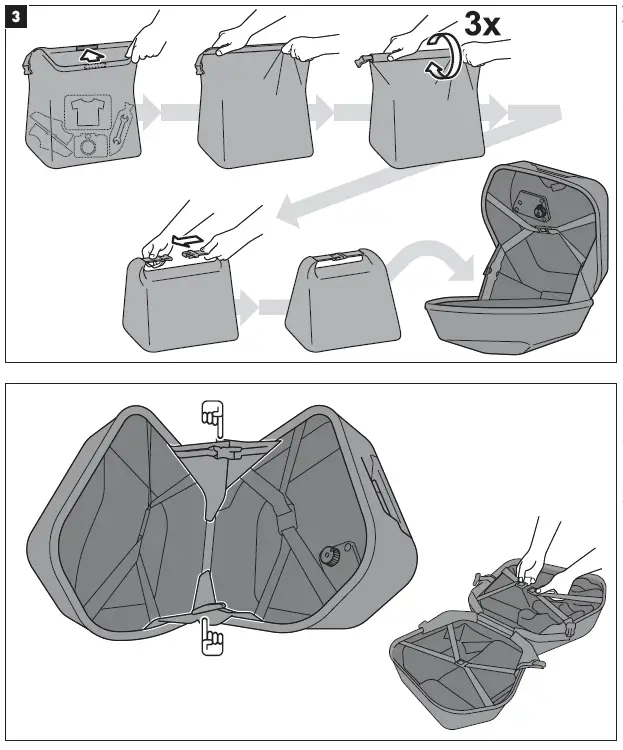 3

3x