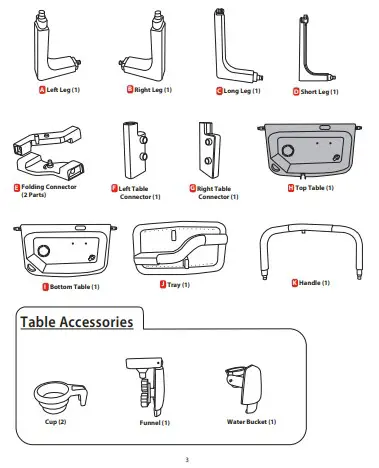 A Left Leg (1)

B Right Leg (1)

C Long Leg (1)

D Short Leg (1)

E Folding Connector (2 Parts)

F Left Table Connector (1)

G Right Table Connector (1)

H Top Table (1)

I Bottom Table (1)

J Tray (1)

K Handle (1)

Table Accessories

Cup (2)

Funnel (1)

Water Bucket (1)

3