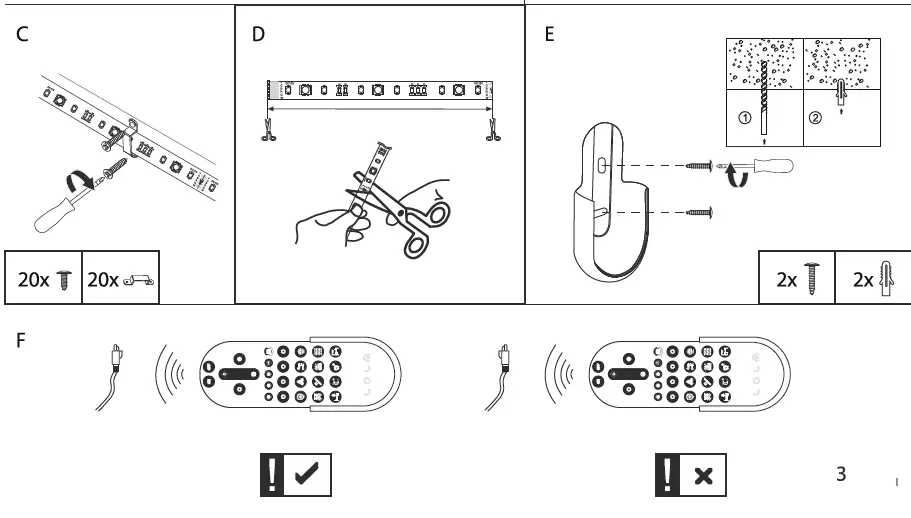 C

20x

20x

D

E

①

②

2x

2x

F

3