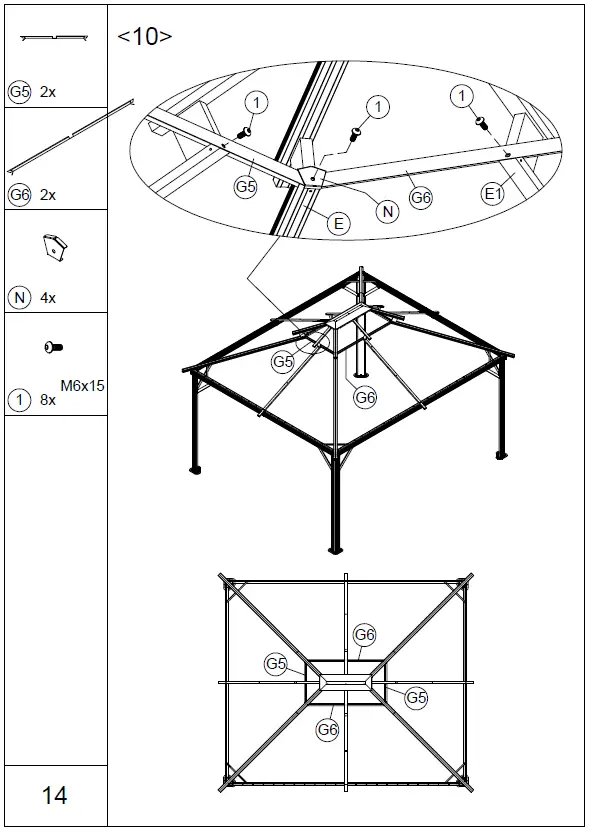 G5 2x

G6 2x

N 4x

1 8x M6x15

14

<10>

1
1
1
G5
N
G6
E1
E

G5
G6

G6
G5
G5
G6