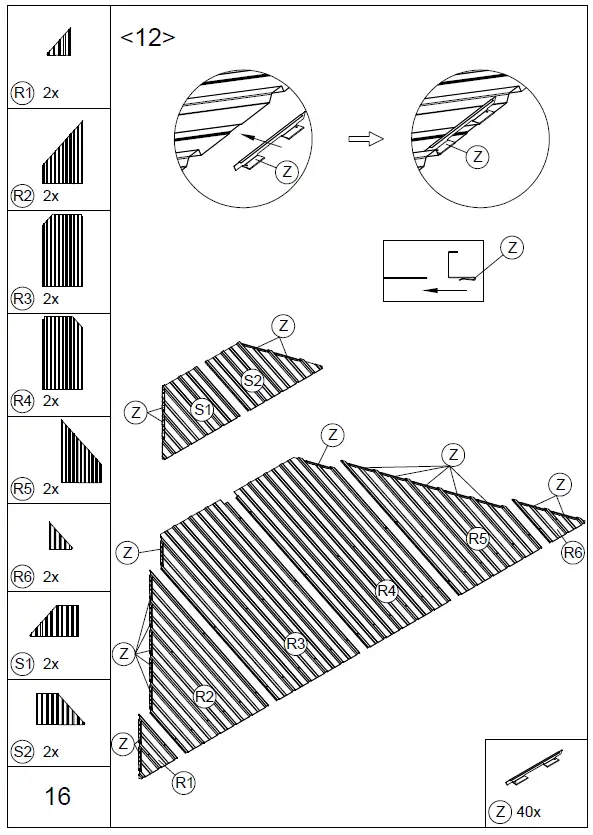 R1 2x

R2 2x

R3 2x

R4 2x

R5 2x

R6 2x

S1 2x

S2 2x

16

<12>

Z

Z

Z

Z

S2

Z

S1

Z

Z

Z

Z

R5

R6

R4

R3

Z

R2

Z

R1

Z 40x