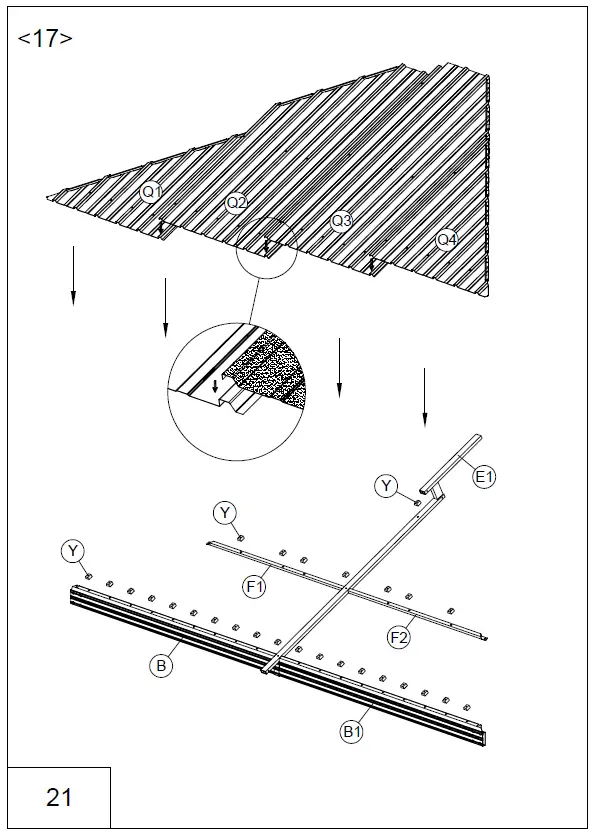 <17>

Q1
Q2
Q3
Q4

Y
E1
Y
Y
F1
F2
B
B1

21