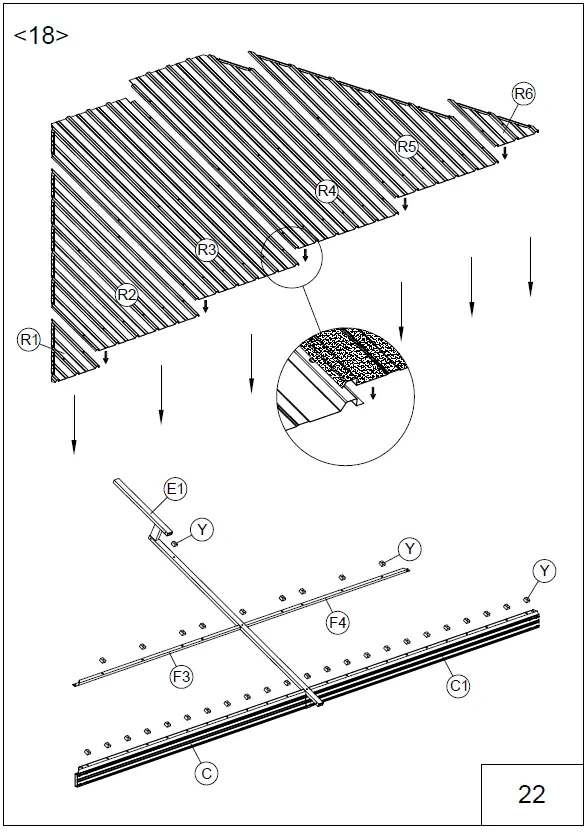 <18>

R6
R5
R4
R3
R2
R1

E1
Y
Y
Y
F4
F3
C1
C

22