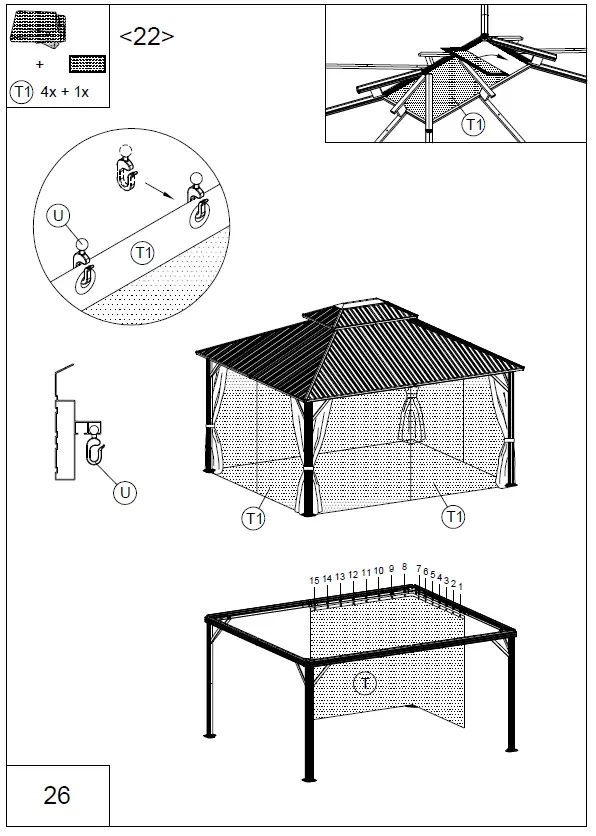 +

T1 4x + 1x

<22>

T1

U

T1

U

T1

T1

15 14 13 12 11 10 9 8 7 6 5 4 3 2 1

T

26