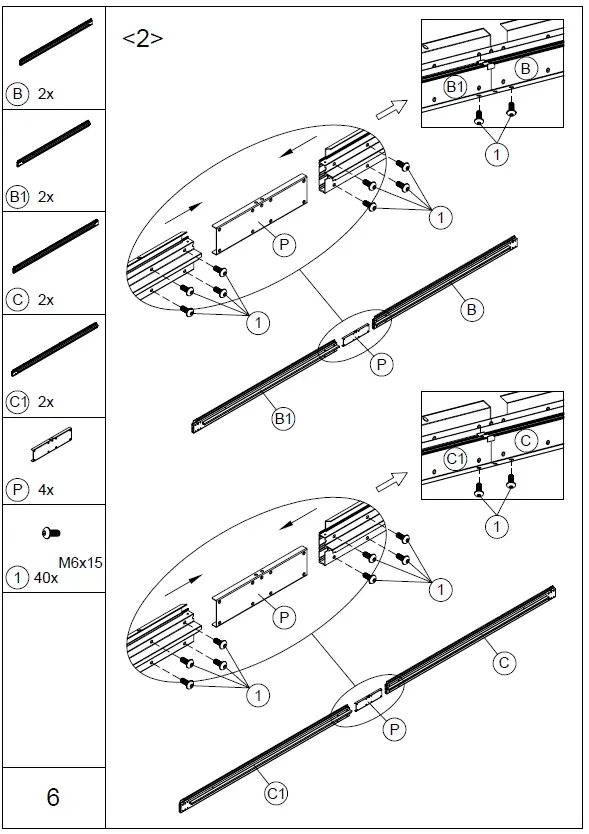 B 2x

B1 2x

C 2x

C1 2x

P 4x

M6x15
1 40x

6

<2>

B1
B
1
1
P
1
B
P
B1

C1
C
1
1
P
1
C
P
C1