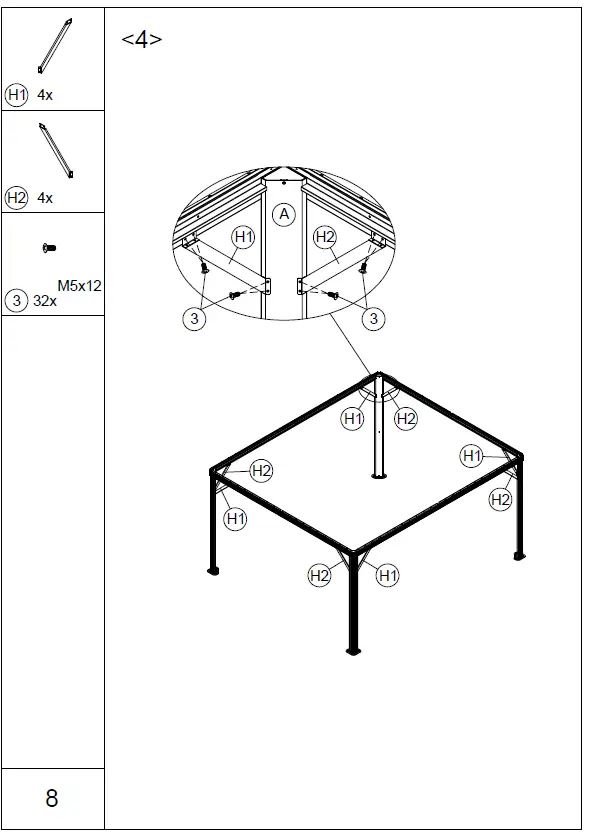 H1 4x

H2 4x

M5x12
3 32x

8

<4>

A

H1

H2

3

3

H1

H2

H1

H2

H2

H1

H2

H1