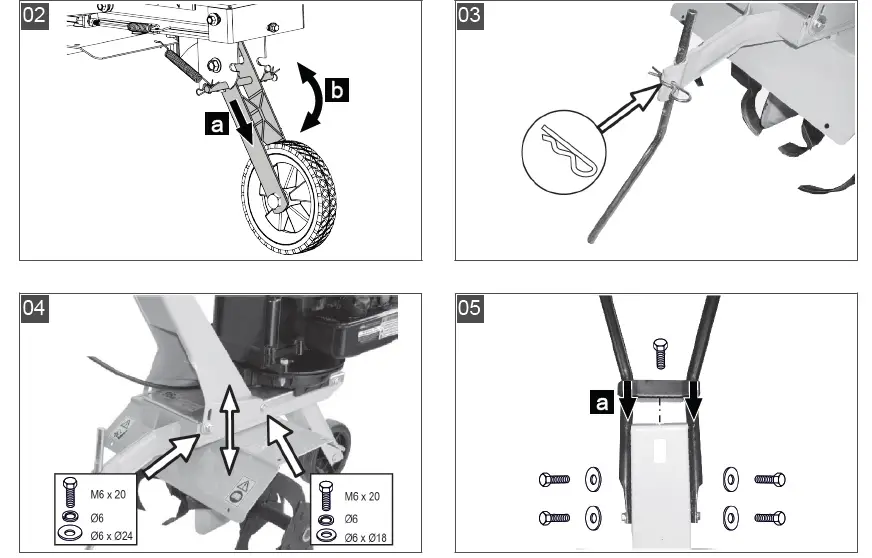 02

a

b

03

04

M6 x 20

Ø6

Ø6 x Ø24

M6 x 20

Ø6

Ø6 x Ø18

05

a