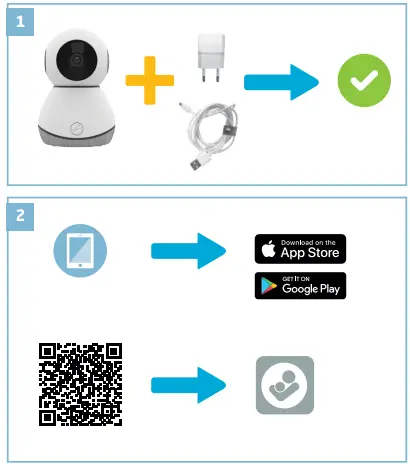 1

2

Download on the
App Store

GET IT ON
Google Play