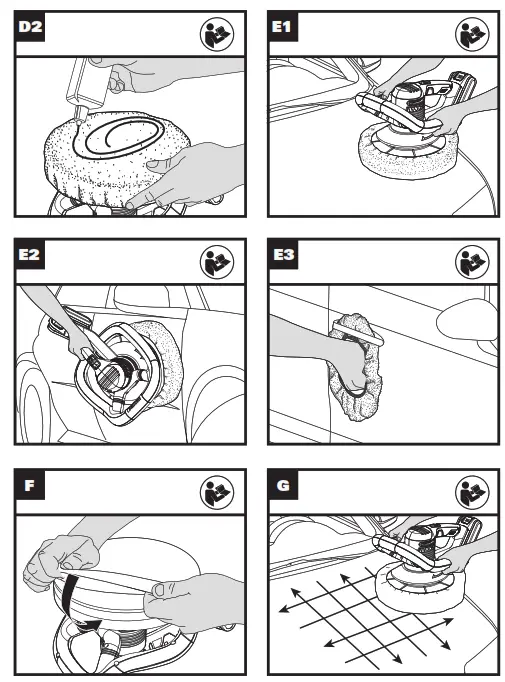 D2

E1

E2

E3

F

G