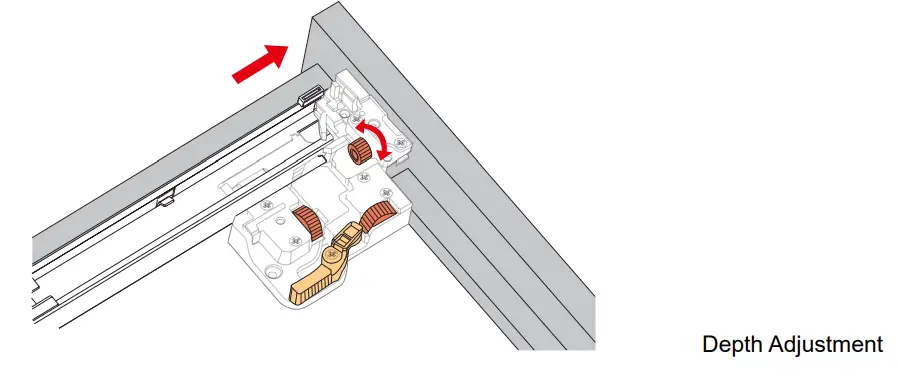 Depth Adjustment