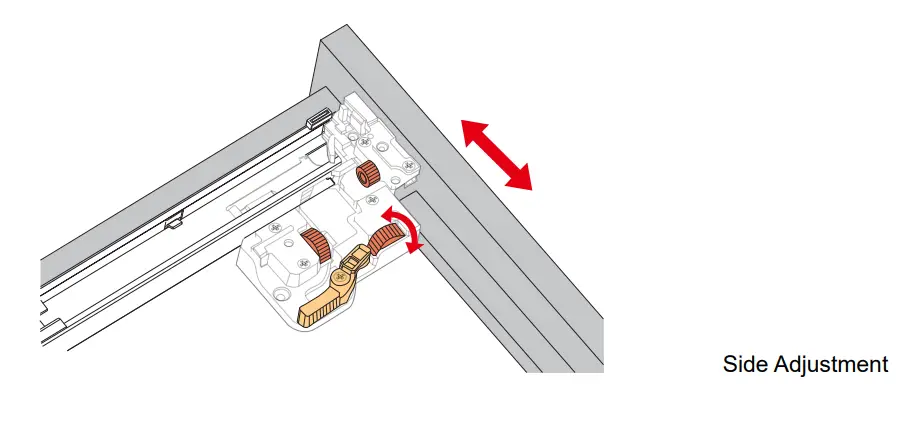 Side Adjustment