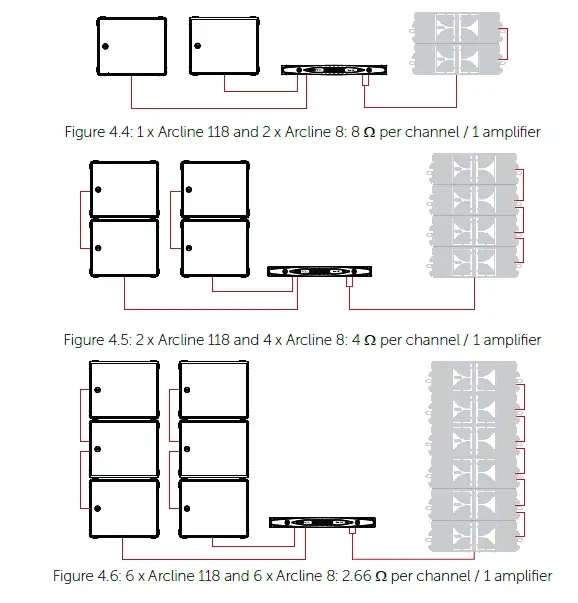 Figure 4.4: 1 x Arcline 118 and 2 x Arcline 8: 8 Ω per channel / 1 amplifier

Figure 4.5: 2 x Arcline 118 and 4 x Arcline 8: 4 Ω per channel / 1 amplifier

Figure 4.6: 6 x Arcline 118 and 6 x Arcline 8: 2.66 Ω per channel / 1 amplifier