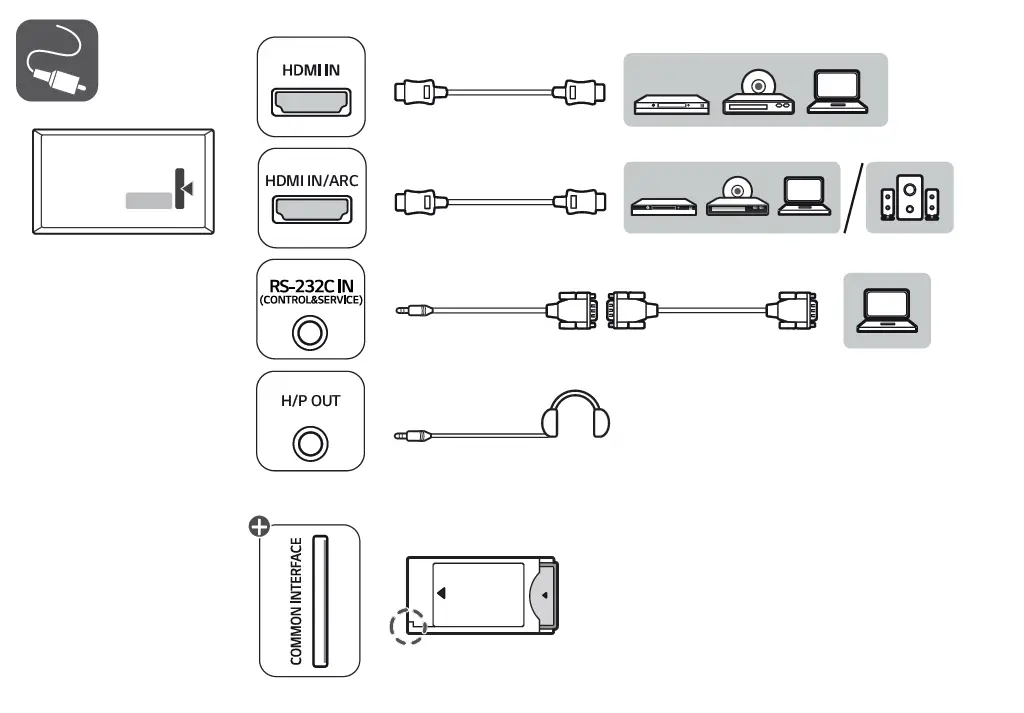 HDMI IN

HDMI IN/ARC

RS-232C IN
(CONTROL&SERVICE)

H/P OUT

COMMON INTERFACE