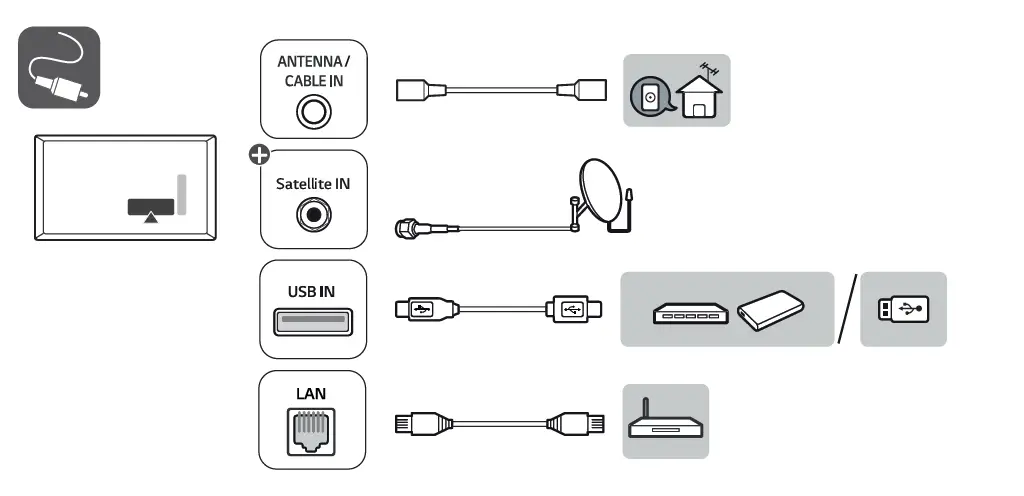 ANTENNA / CABLE IN

Satellite IN

USB IN

LAN