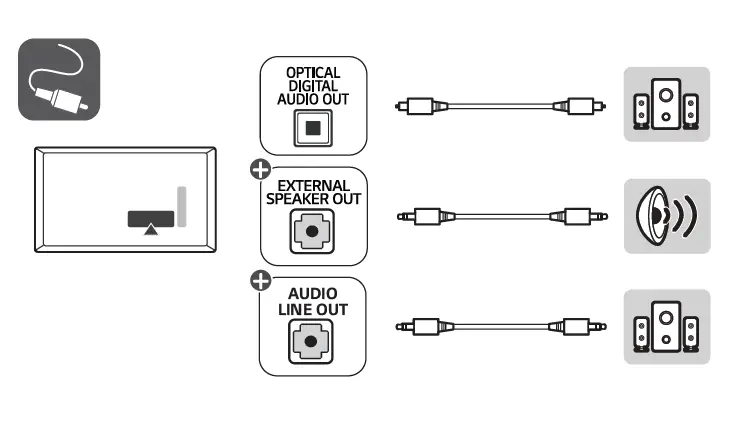 OPTICAL DIGITAL AUDIO OUT

EXTERNAL SPEAKER OUT

AUDIO LINE OUT