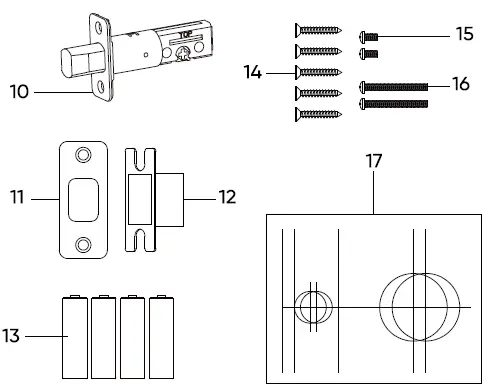 TOP

10

14

15

16

11

12

17

13