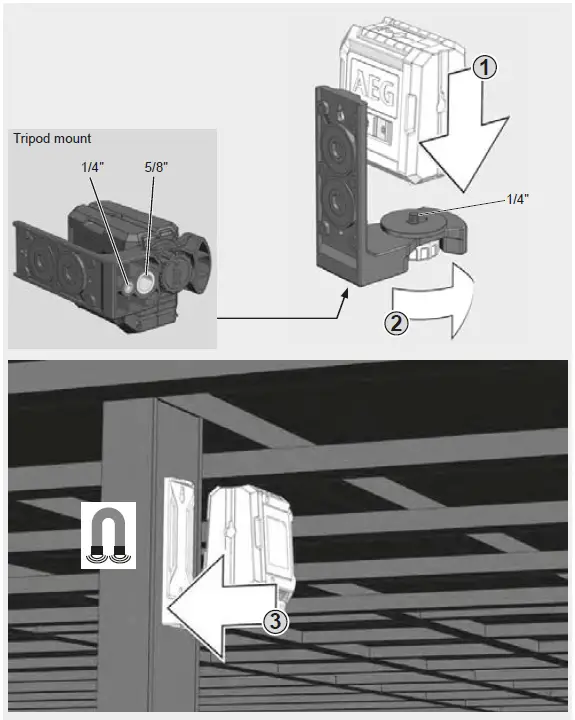 Tripod mount
1/4"
5/8"
AEG
1
1/4"
2
3