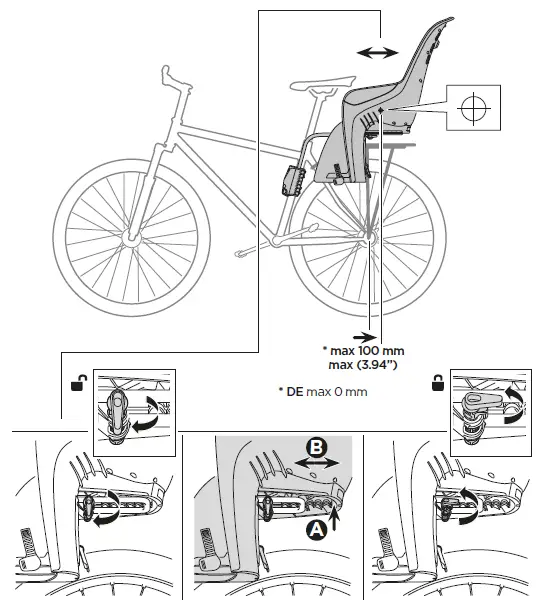 * max 100 mm
max (3.94")

* DE max 0 mm

B

A