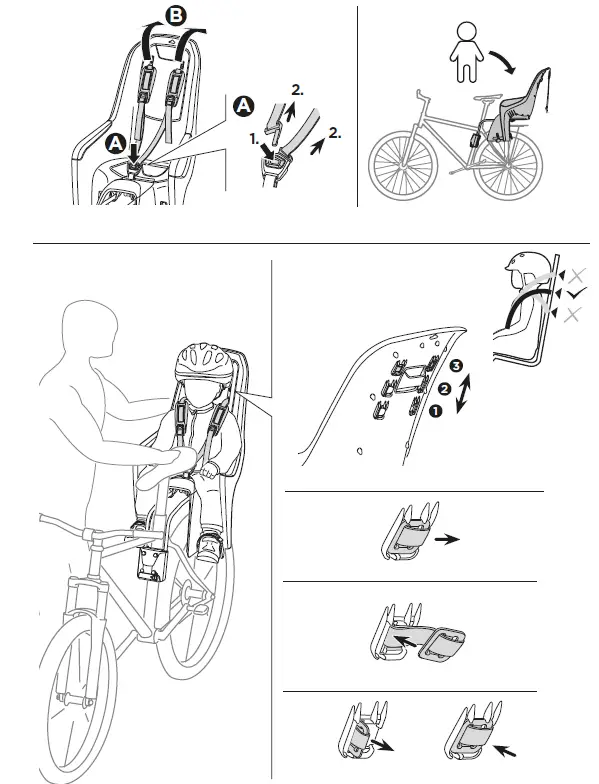 B
A
A
2.
1.
2.
3
2
1