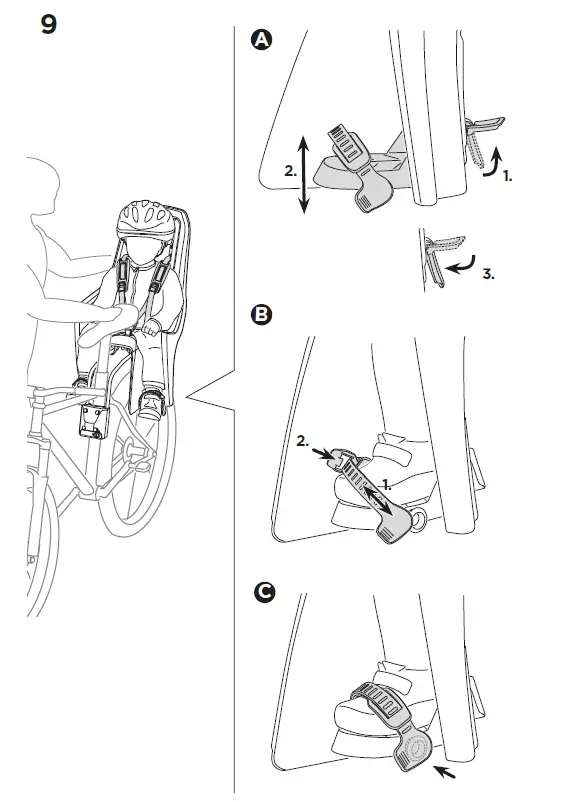 9

A

2.

1.

3.

B

2.

1.

C