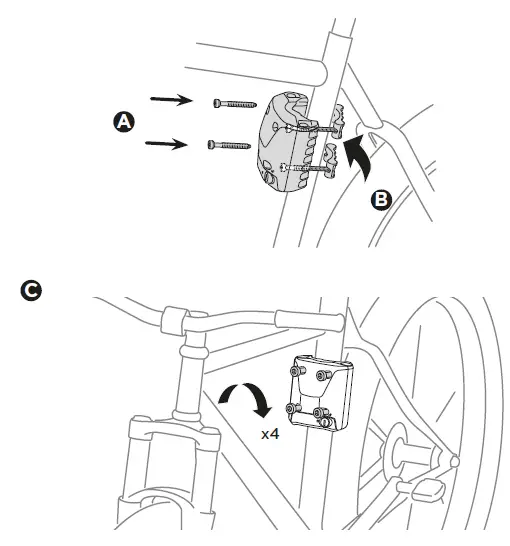 A

B

C

x4