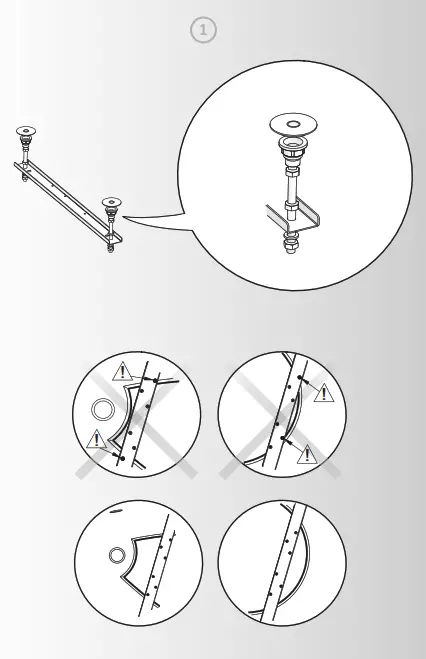 1