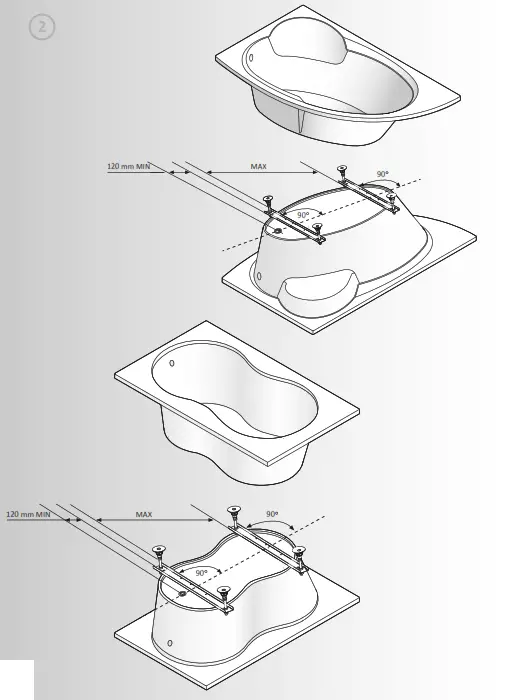 2

120 mm MIN

MAX

90°

90°

120 mm MIN

MAX

90°

90°