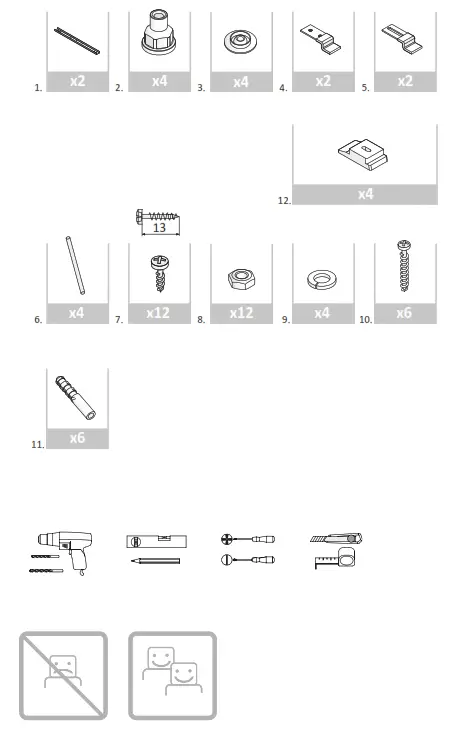 1. x2
2. x4
3. x4
4. x2
5. x2

12. x4

13

6. x4
7. x12
8. x12
9. x4
10. x6

11. x6