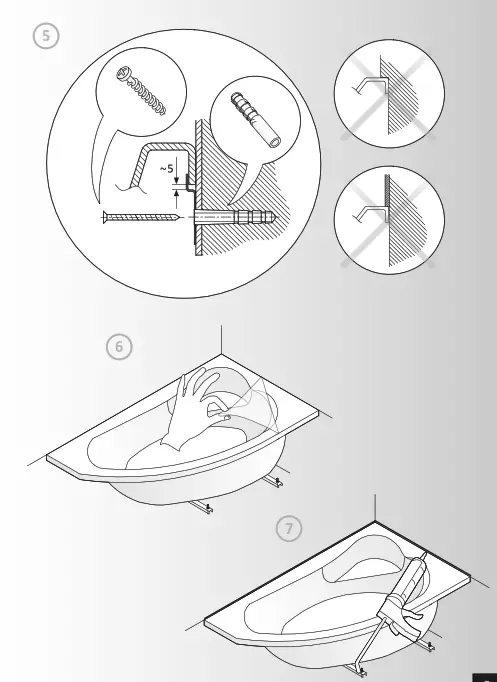 5

~5

6

7